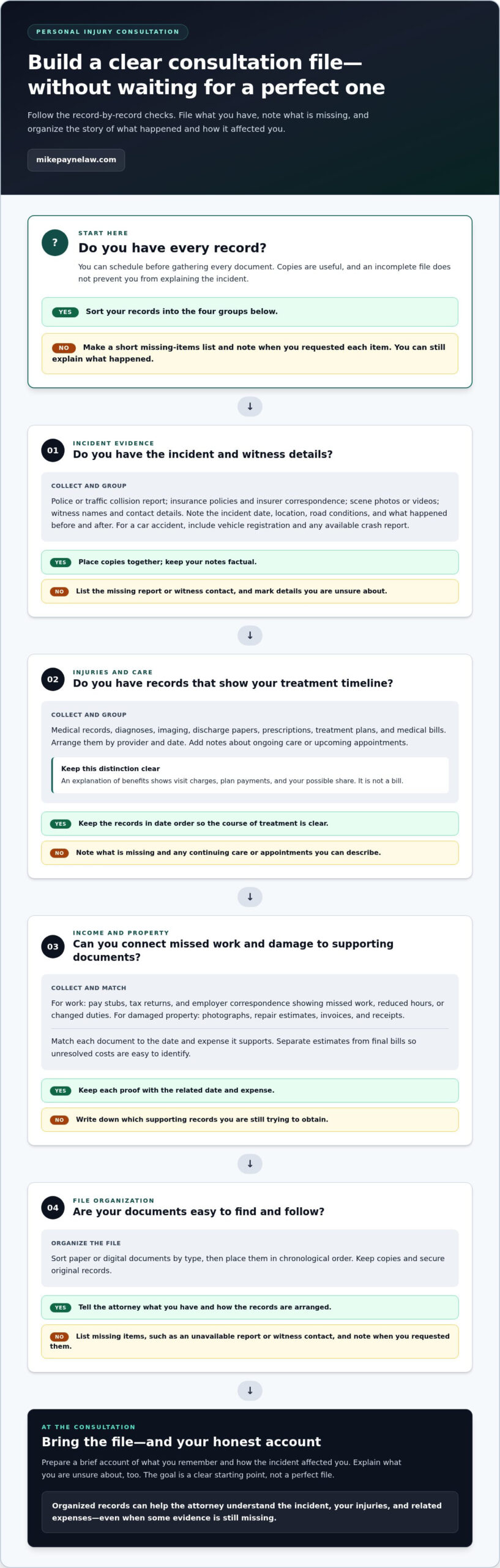 PERSONAL INJURY CONSULTATION

Build a clear consultation file—without waiting for a perfect one

Follow the record-by-record checks. File what you have, note what is missing, and organize the story of what happened and how it affected you.

mikepaynelaw.com

?

START HERE

Do you have every record?

You can schedule before gathering every document. Copies are useful, and an incomplete file does not prevent you from explaining the incident.

YES Sort your records into the four groups below.

NO Make a short missing-items list and note when you requested each item. You can still explain what happened.

↓

01

INCIDENT EVIDENCE

Do you have the incident and witness details?

COLLECT AND GROUP

Police or traffic collision report; insurance policies and insurer correspondence; scene photos or videos; witness names and contact details. Note the incident date, location, road conditions, and what happened before and after. For a car accident, include vehicle registration and any available crash report.

YES Place copies together; keep your notes factual.

NO List the missing report or witness contact, and mark details you are unsure about.

↓

02

INJURIES AND CARE

Do you have records that show your treatment timeline?

COLLECT AND GROUP

Medical records, diagnoses, imaging, discharge papers, prescriptions, treatment plans, and medical bills. Arrange them by provider and date. Add notes about ongoing care or upcoming appointments.

Keep this distinction clear

An explanation of benefits shows visit charges, plan payments, and your possible share. It is not a bill.

YES Keep the records in date order so the course of treatment is clear.

NO Note what is missing and any continuing care or appointments you can describe.

↓

03

INCOME AND PROPERTY

Can you connect missed work and damage to supporting documents?

COLLECT AND MATCH

For work: pay stubs, tax returns, and employer correspondence showing missed work, reduced hours, or changed duties. For damaged property: photographs, repair estimates, invoices, and receipts.

Match each document to the date and expense it supports. Separate estimates from final bills so unresolved costs are easy to identify.

YES Keep each proof with the related date and expense.

NO Write down which supporting records you are still trying to obtain.

↓

04

FILE ORGANIZATION

Are your documents easy to find and follow?

ORGANIZE THE FILE

Sort paper or digital documents by type, then place them in chronological order. Keep copies and secure original records.

YES Tell the attorney what you have and how the records are arranged.

NO List missing items, such as an unavailable report or witness contact, and note when you requested them.

↓

AT THE CONSULTATION

Bring the file—and your honest account

Prepare a brief account of what you remember and how the incident affected you. Explain what you are unsure about, too. The goal is a clear starting point, not a perfect file.

Organized records can help the attorney understand the incident, your injuries, and related expenses—even when some evidence is still missing.