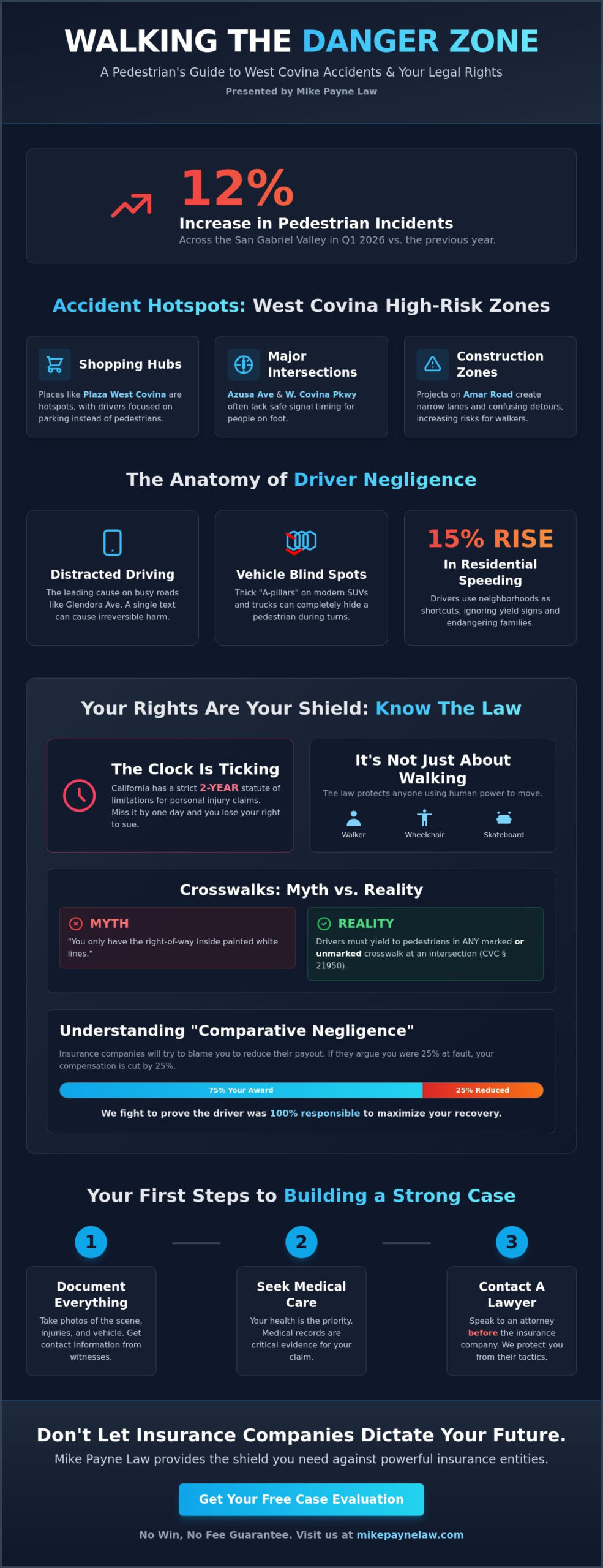 WALKING THE DANGER ZONE

A Pedestrian's Guide to West Covina Accidents & Your Legal Rights

Presented by Mike Payne Law

12%

Increase in Pedestrian Incidents

Across the San Gabriel Valley in Q1 2026 vs. the previous year.

Accident Hotspots: West Covina High-Risk Zones

Shopping Hubs

Places like Plaza West Covina are hotspots, with drivers focused on parking instead of pedestrians.

Major Intersections

Azusa Ave & W. Covina Pkwy often lack safe signal timing for people on foot.

Construction Zones

Projects on Amar Road create narrow lanes and confusing detours, increasing risks for walkers.

The Anatomy of Driver Negligence

Distracted Driving

The leading cause on busy roads like Glendora Ave. A single text can cause irreversible harm.

Vehicle Blind Spots

Thick "A-pillars" on modern SUVs and trucks can completely hide a pedestrian during turns.

15% RISE

In Residential Speeding

Drivers use neighborhoods as shortcuts, ignoring yield signs and endangering families.

Your Rights Are Your Shield: Know The Law

The Clock Is Ticking

California has a strict 2-YEAR statute of limitations for personal injury claims. Miss it by one day and you lose your right to sue.

It's Not Just About Walking

The law protects anyone using human power to move.

Walker

Wheelchair

Skateboard

Crosswalks: Myth vs. Reality

MYTH

"You only have the right-of-way inside painted white lines."

REALITY

Drivers must yield to pedestrians in ANY marked or unmarked crosswalk at an intersection (CVC § 21950).

Understanding "Comparative Negligence"

Insurance companies will try to blame you to reduce their payout. If they argue you were 25% at fault, your compensation is cut by 25%.

75% Your Award

25% Reduced

We fight to prove the driver was 100% responsible to maximize your recovery.

Your First Steps to Building a Strong Case

1

Document Everything

Take photos of the scene, injuries, and vehicle. Get contact information from witnesses.

2

Seek Medical Care

Your health is the priority. Medical records are critical evidence for your claim.

3

Contact A Lawyer

Speak to an attorney before the insurance company. We protect you from their tactics.

Don't Let Insurance Companies Dictate Your Future.

Mike Payne Law provides the shield you need against powerful insurance entities.

Get Your Free Case Evaluation

No Win, No Fee Guarantee. Visit us at mikepaynelaw.com