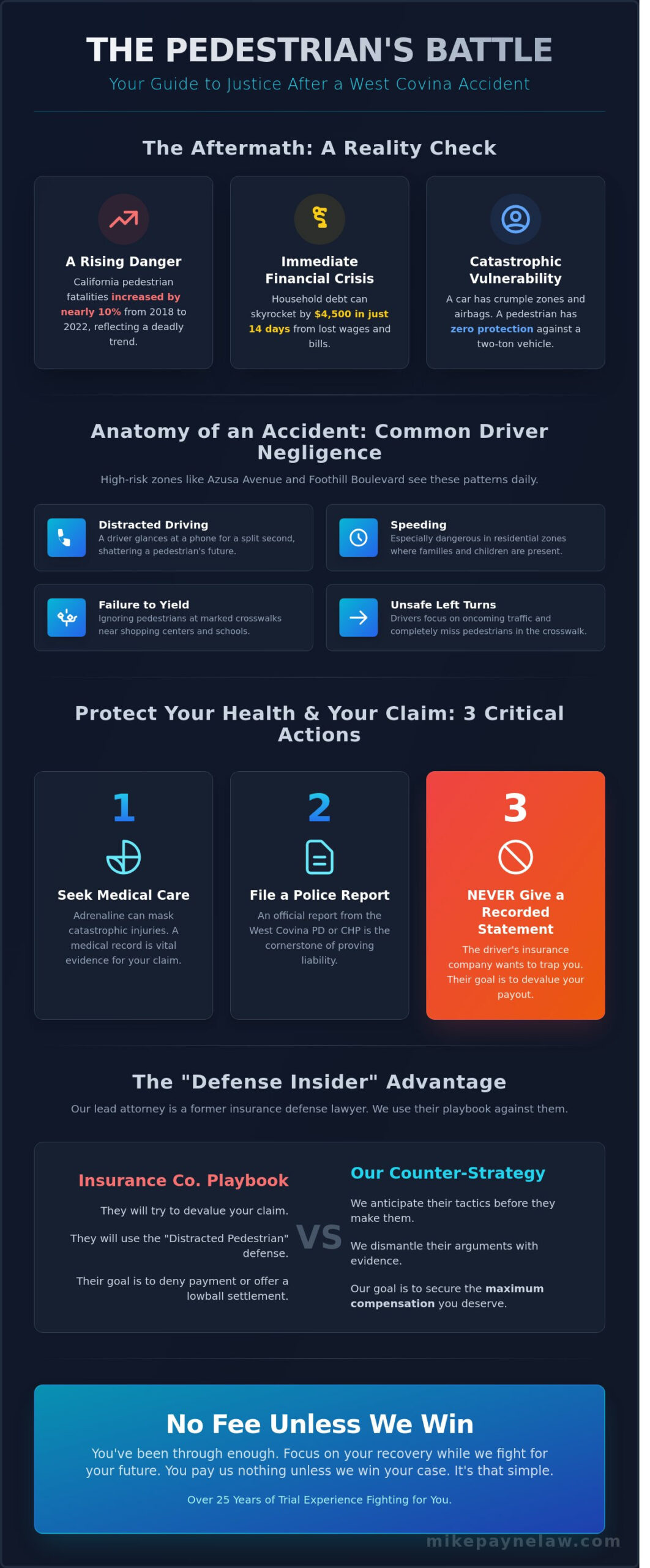 THE PEDESTRIAN'S BATTLE
Your Guide to Justice After a West Covina Accident

The Aftermath: A Reality Check

A Rising Danger
California pedestrian fatalities increased by nearly 10% from 2018 to 2022, reflecting a deadly trend.

Immediate Financial Crisis
Household debt can skyrocket by $4,500 in just 14 days from lost wages and bills.

Catastrophic Vulnerability
A car has crumple zones and airbags. A pedestrian has zero protection against a two-ton vehicle.

Anatomy of an Accident: Common Driver Negligence
High-risk zones like Azusa Avenue and Foothill Boulevard see these patterns daily.

Distracted Driving
A driver glances at a phone for a split second, shattering a pedestrian's future.

Speeding
Especially dangerous in residential zones where families and children are present.

Failure to Yield
Ignoring pedestrians at marked crosswalks near shopping centers and schools.

Unsafe Left Turns
Drivers focus on oncoming traffic and completely miss pedestrians in the crosswalk.

Protect Your Health & Your Claim: 3 Critical Actions

1
Seek Medical Care
Adrenaline can mask catastrophic injuries. A medical record is vital evidence for your claim.

2
File a Police Report
An official report from the West Covina PD or CHP is the cornerstone of proving liability.

3
NEVER Give a Recorded Statement
The driver's insurance company wants to trap you. Their goal is to devalue your payout.

The "Defense Insider" Advantage
Our lead attorney is a former insurance defense lawyer. We use their playbook against them.

Insurance Co. Playbook
They will try to devalue your claim.
They will use the "Distracted Pedestrian" defense.
Their goal is to deny payment or offer a lowball settlement.

VS

Our Counter-Strategy
We anticipate their tactics before they make them.
We dismantle their arguments with evidence.
Our goal is to secure the maximum compensation you deserve.

No Fee Unless We Win
You've been through enough. Focus on your recovery while we fight for your future. You pay us nothing unless we win your case. It's that simple.
Over 25 Years of Trial Experience Fighting for You.

mikepaynelaw.com